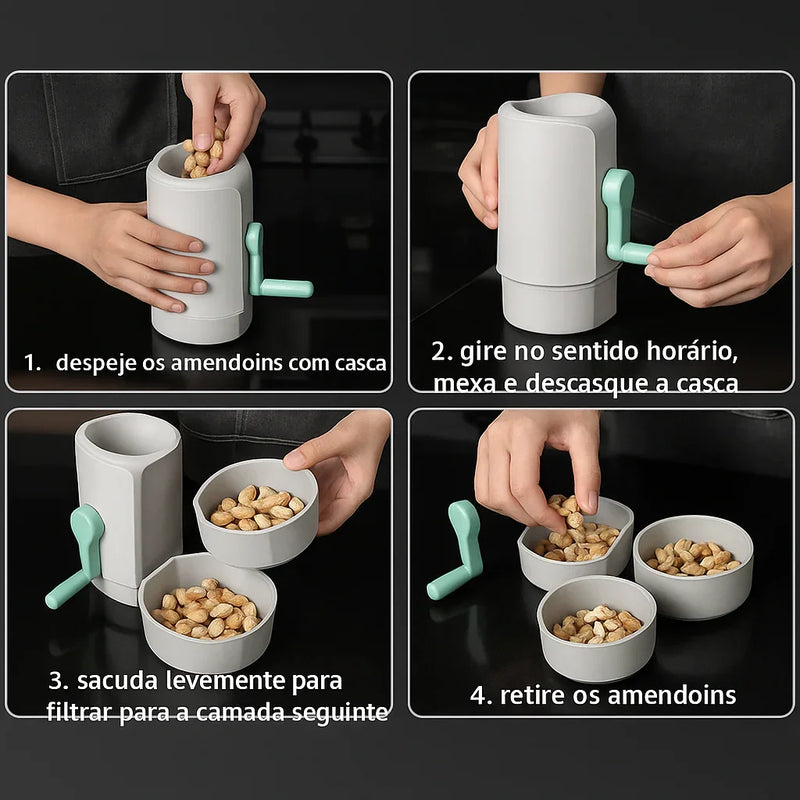 1. despeje os amendoins com casca

2. gire no sentido horário, mexa e descasque a casca

3. sacuda levemente para filtrar para a camada seguinte

4. retire os amendoins